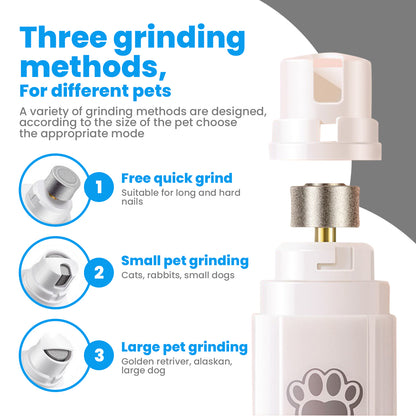 Three grinding methods,
For different pets

A variety of grinding methods are designed, according to the size of the pet choose the appropriate mode

1
Free quick grind
Suitable for long and hard nails

2
Small pet grinding
Cats, rabbits, small dogs

3
Large pet grinding
Golden retriver, alaskan, large dog